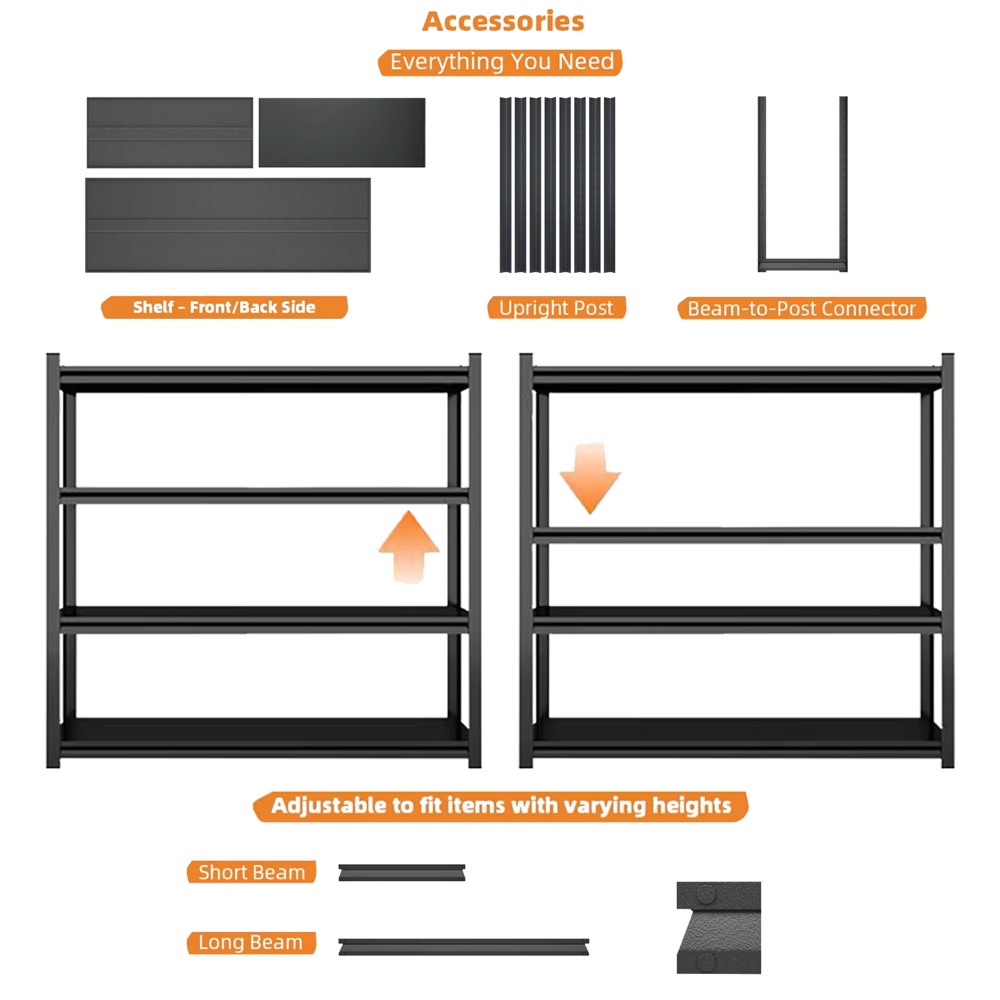 Accessories

Everything You Need

Shelf - Front/Back Side

Upright Post

Beam-to-Post Connector

Adjustable to fit items with varying heights

Short Beam

Long Beam