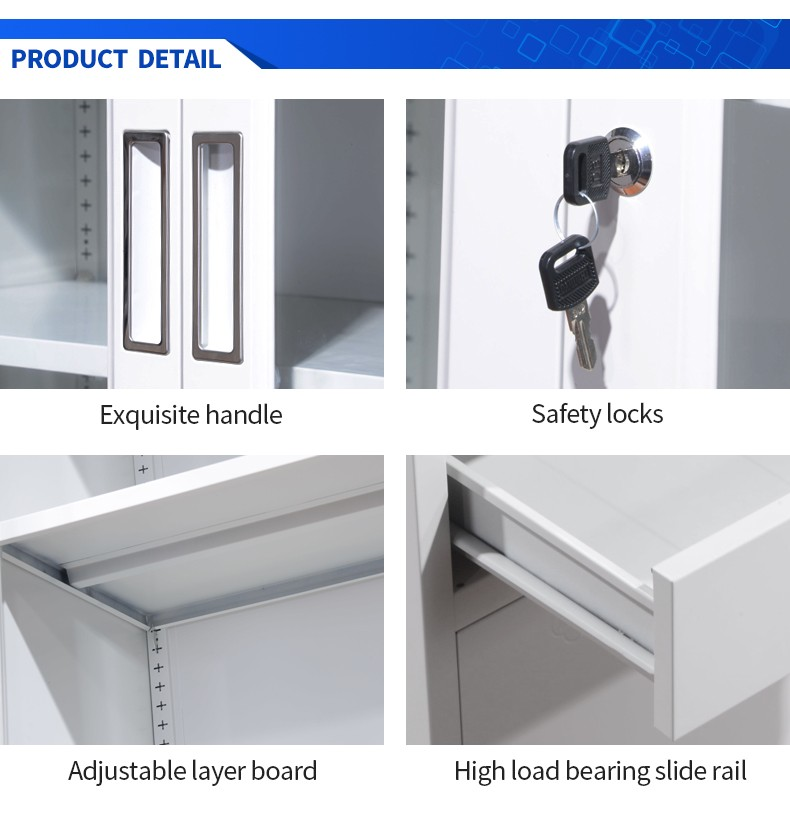 PRODUCT DETAIL

Exquisite handle

Safety locks

Adjustable layer board

High load bearing slide rail