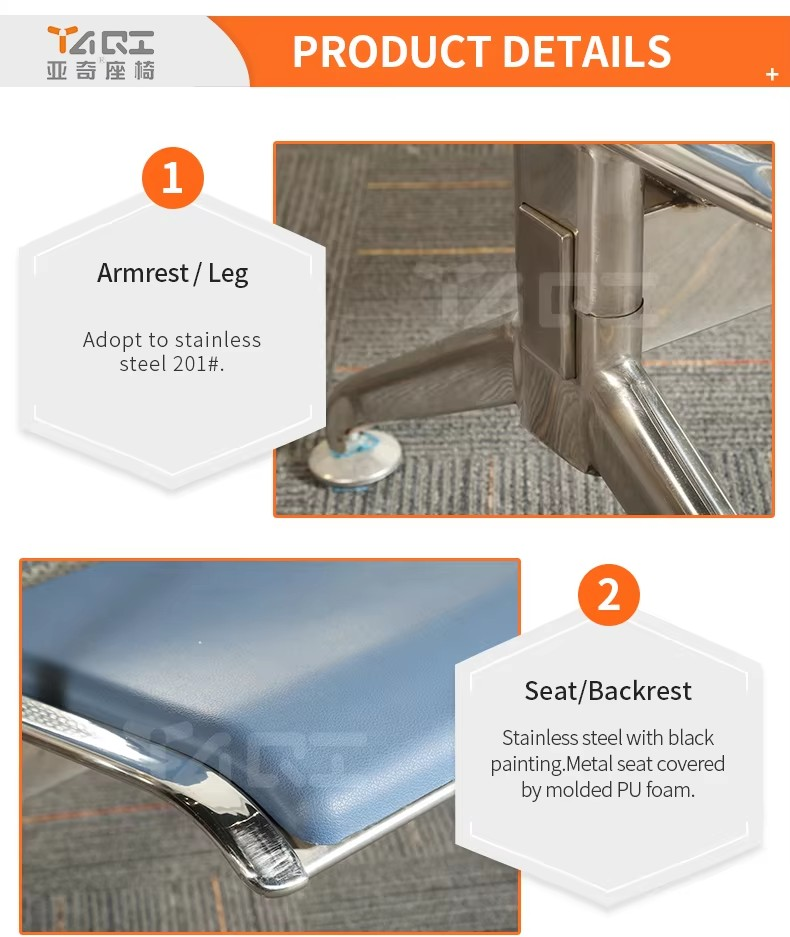 YAQI
亚奇座椅

PRODUCT DETAILS

+

1

Armrest / Leg

Adopt to stainless steel 201#.

2

Seat/Backrest

Stainless steel with black painting.Metal seat covered by molded PU foam.