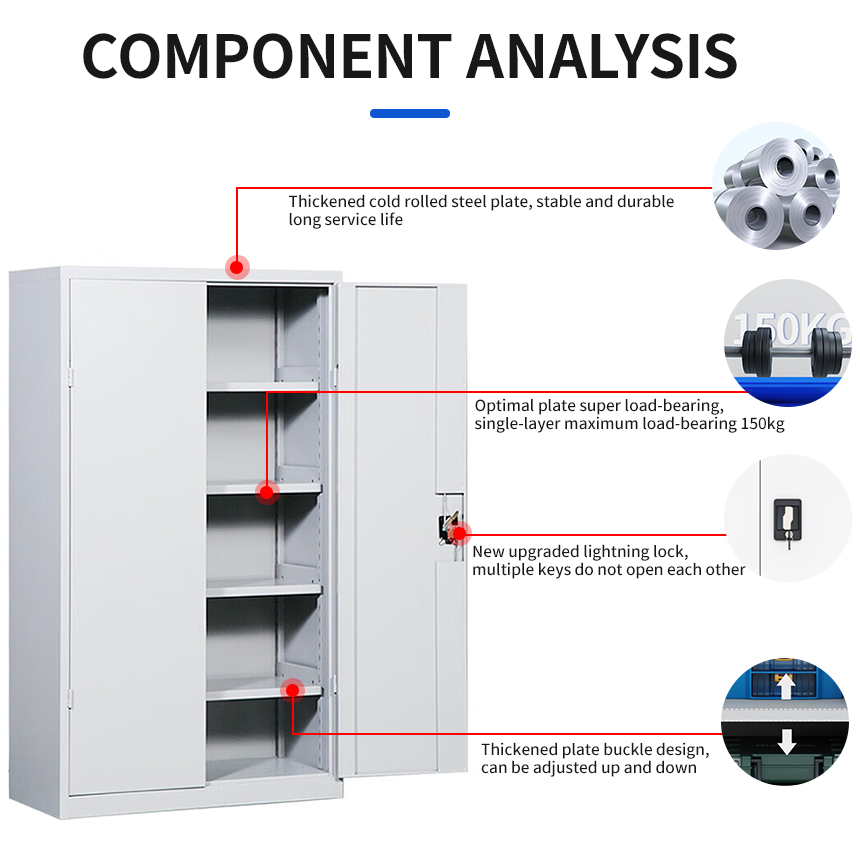 COMPONENT ANALYSIS

Thickened cold rolled steel plate, stable and durable long service life

150KG

Optimal plate super load-bearing, single-layer maximum load-bearing 150kg

New upgraded lightning lock, multiple keys do not open each other

Thickened plate buckle design, can be adjusted up and down