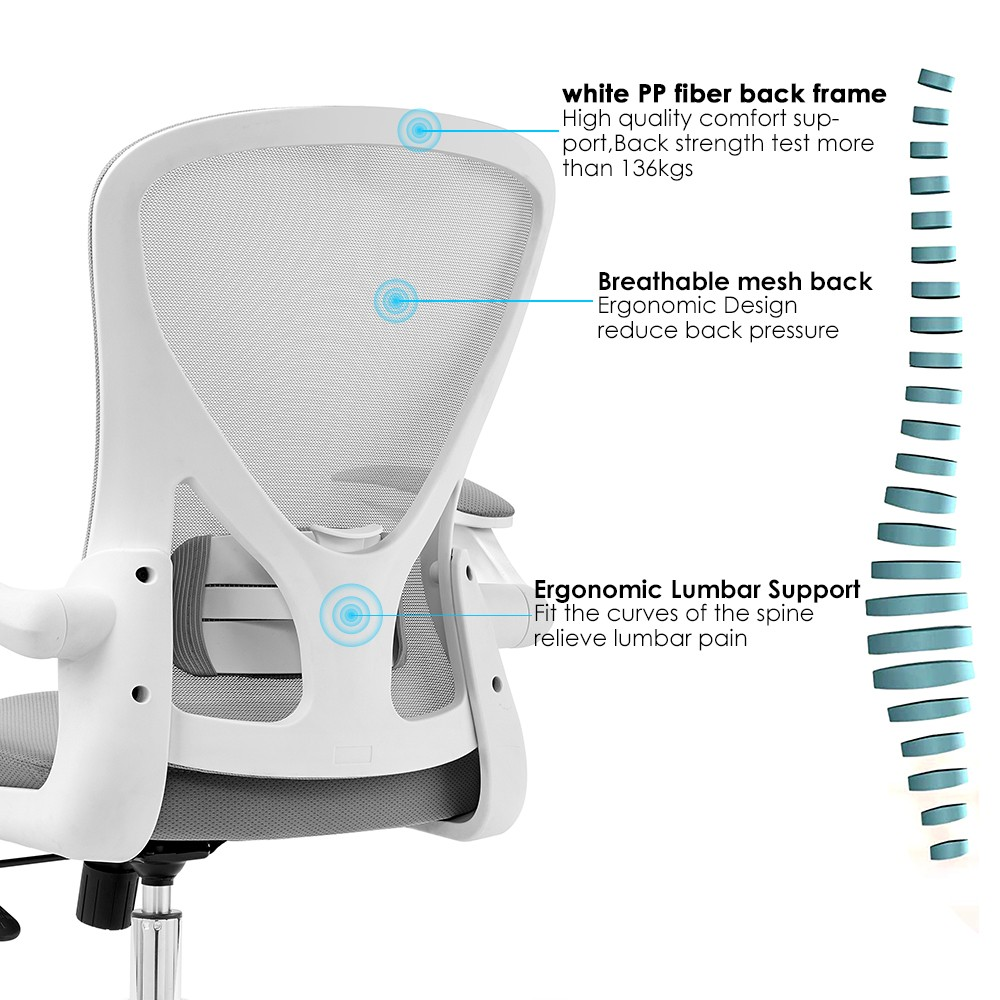 white PP fiber back frame
High quality comfort support,Back strength test more than 136kgs

Breathable mesh back
Ergonomic Design
reduce back pressure

Ergonomic Lumbar Support
Fit the curves of the spine
relieve lumbar pain